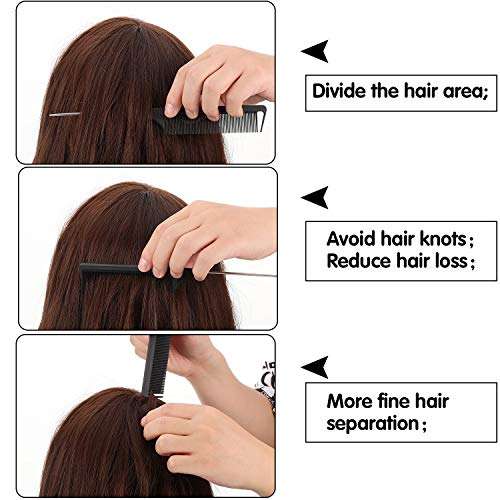 Divide the hair area;

Avoid hair knots;
Reduce hair loss;

More fine hair separation;