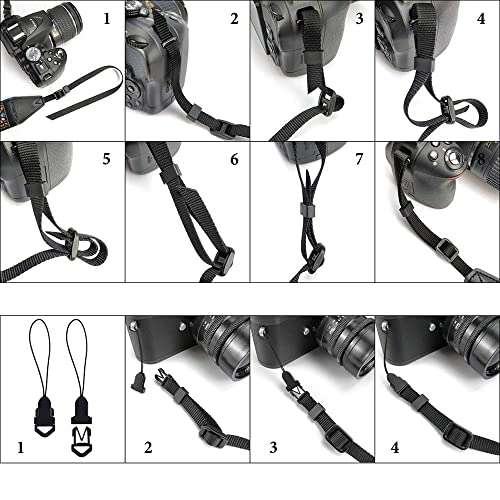 1
2
3
4
5
6
7
8
1
2
3
4