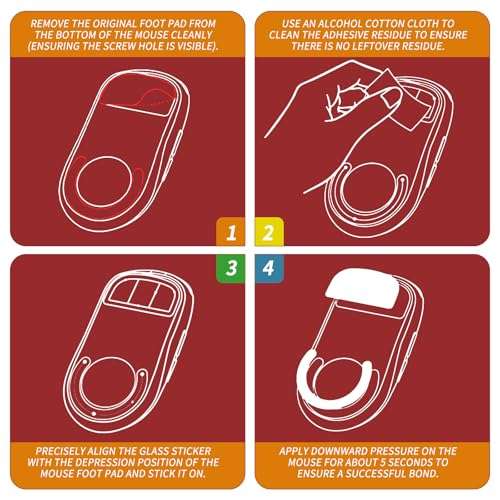 REMOVE THE ORIGINAL FOOT PAD FROM THE BOTTOM OF THE MOUSE CLEANLY (ENSURING THE SCREW HOLE IS VISIBLE).

USE AN ALCOHOL COTTON CLOTH TO CLEAN THE ADHESIVE RESIDUE TO ENSURE THERE IS NO LEFTOVER RESIDUE.

1

2

3

4

PRECISELY ALIGN THE GLASS STICKER WITH THE DEPRESSION POSITION OF THE MOUSE FOOT PAD AND STICK IT ON.

APPLY DOWNWARD PRESSURE ON THE MOUSE FOR ABOUT 5 SECONDS TO ENSURE A SUCCESSFUL BOND.