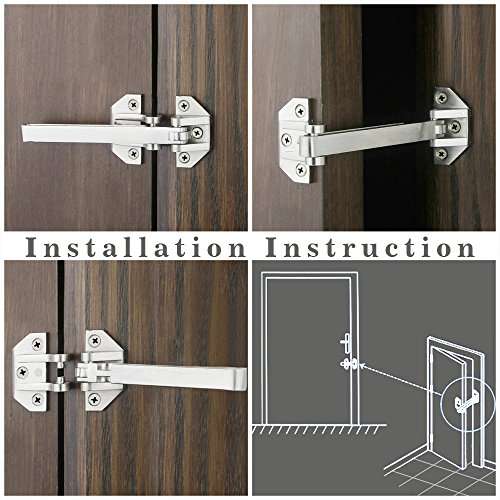 Installation Instruction