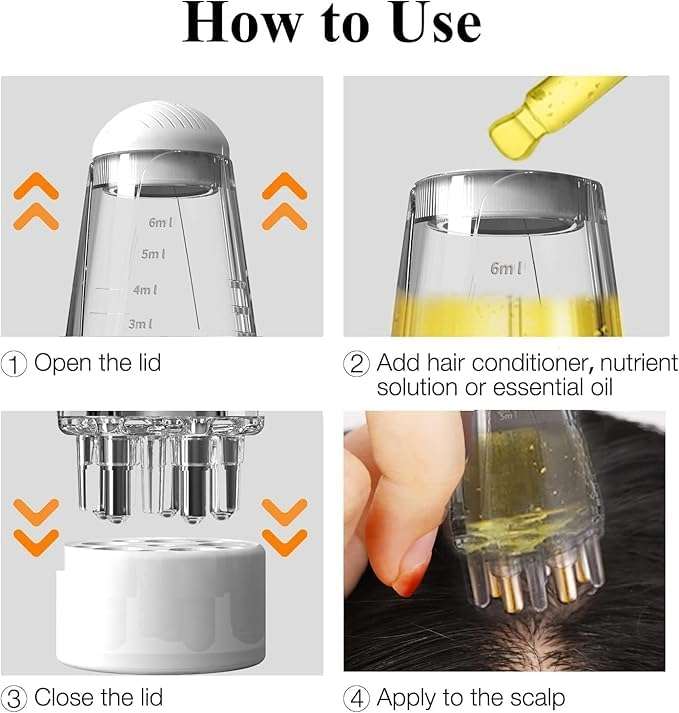 How to Use

6ml
5ml
4ml
3ml

① Open the lid

6ml

② Add hair conditioner, nutrient solution or essential oil

③ Close the lid

5ml

④ Apply to the scalp