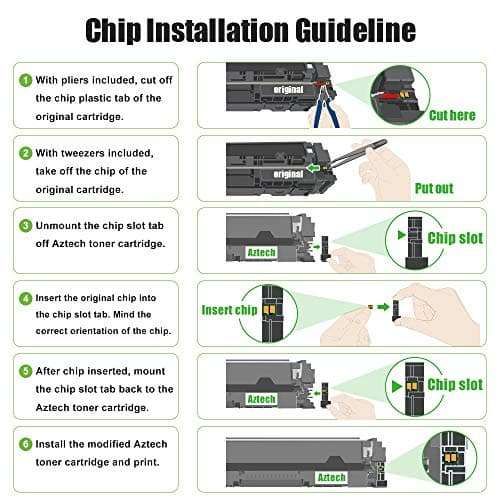 Chip Installation Guideline

1 With pliers included, cut off the chip plastic tab of the original cartridge.

original

Cut here

2 With tweezers included, take off the chip of the original cartridge.

original

Put out

3 Unmount the chip slot tab off Aztech toner cartridge.

Aztech

Chip slot

4 Insert the original chip into the chip slot tab. Mind the correct orientation of the chip.

Insert chip

5 After chip inserted, mount the chip slot tab back to the Aztech toner cartridge.

Aztech

Chip slot

6 Install the modified Aztech toner cartridge and print.

Aztech