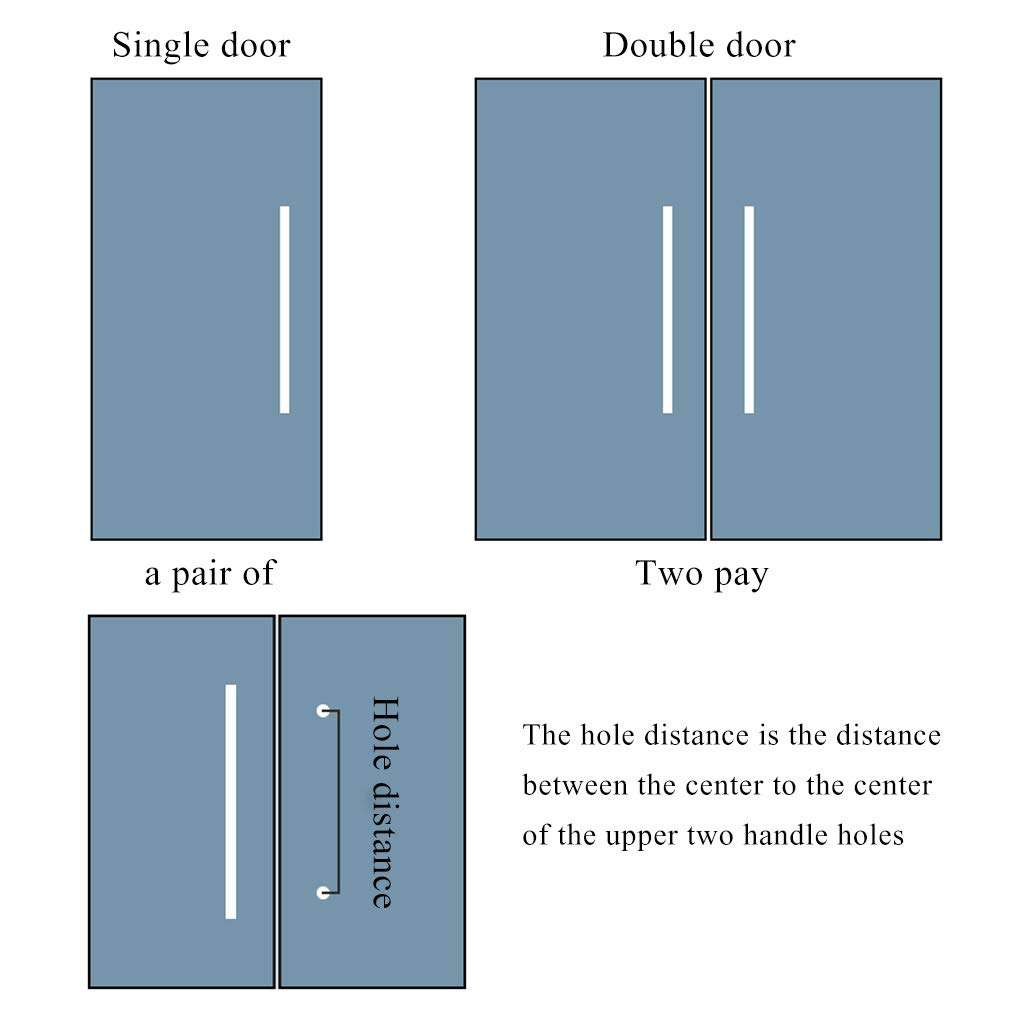 Single door

Double door

a pair of

Two pay

Hole distance

The hole distance is the distance between the center to the center of the upper two handle holes