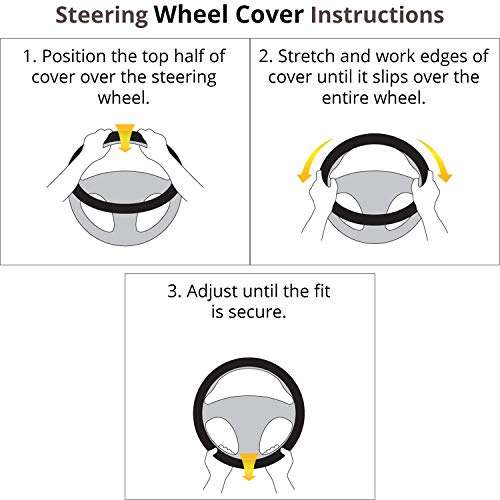 Steering Wheel Cover Instructions

1. Position the top half of cover over the steering wheel.

2. Stretch and work edges of cover until it slips over the entire wheel.

3. Adjust until the fit is secure.