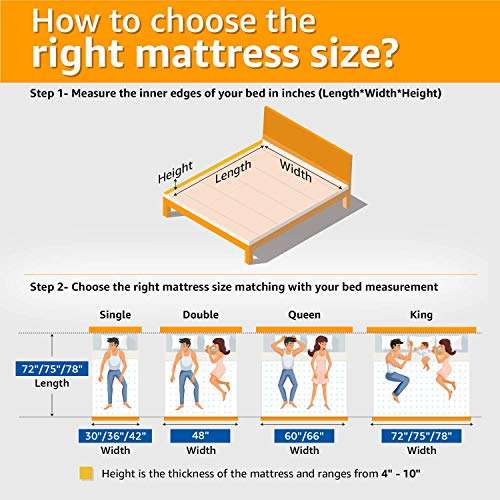 How to choose the right mattress size?

Step 1- Measure the inner edges of your bed in inches (Length*Width*Height)

Height

Length

Width

Step 2- Choose the right mattress size matching with your bed measurement

Single

Double

Queen

King

72"/75"/78"

Length

30"/36"/42"

Width

48"

Width

60"/66"

Width

72"/75"/78"

Width

Height is the thickness of the mattress and ranges from 4" - 10"