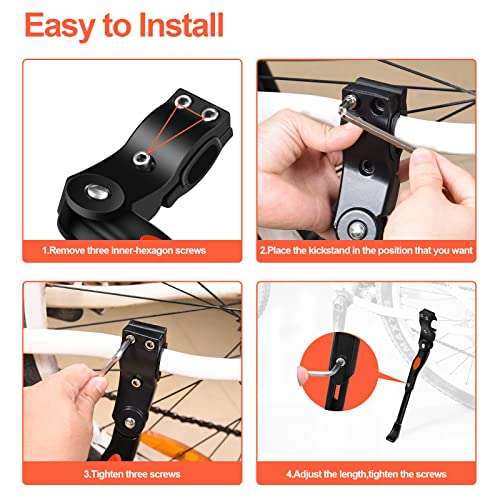 Easy to Install

1.Remove three inner-hexagon screws

2.Place the kickstand in the position that you want

3.Tighten three screws

4.Adjust the length,tighten the screws