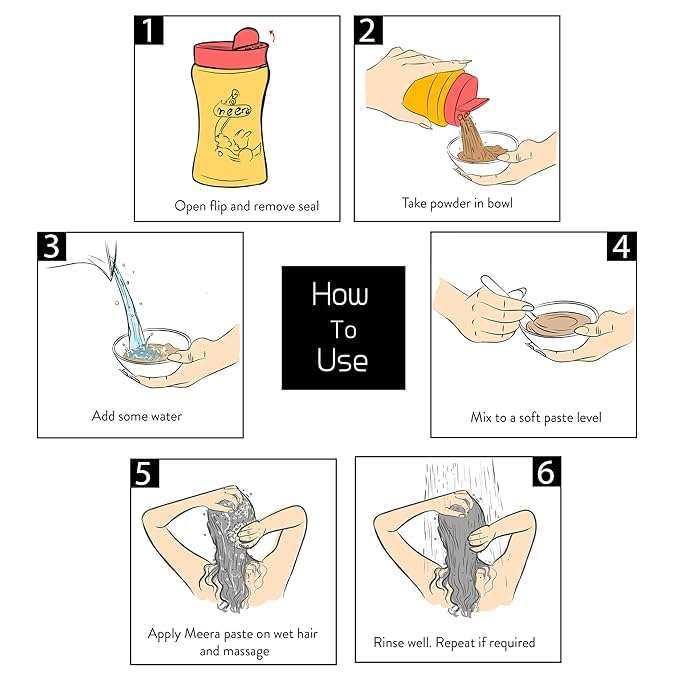 1

meera

Open flip and remove seal

2

Take powder in bowl

3

Add some water

How To Use

4

Mix to a soft paste level

5

Apply Meera paste on wet hair and massage

6

Rinse well. Repeat if required