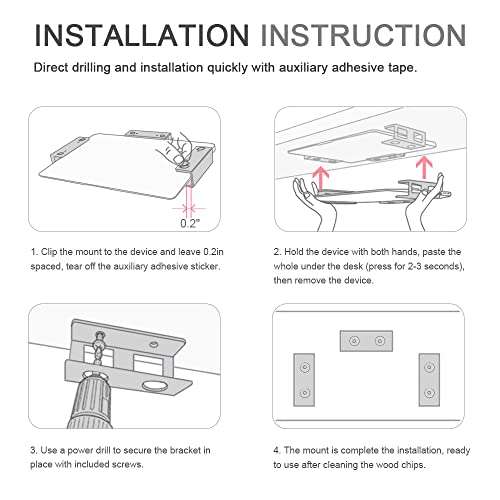 INSTALLATION INSTRUCTION

Direct drilling and installation quickly with auxiliary adhesive tape.

0.2"

1. Clip the mount to the device and leave 0.2in spaced, tear off the auxiliary adhesive sticker.

2. Hold the device with both hands, paste the whole under the desk (press for 2-3 seconds), then remove the device.

3. Use a power drill to secure the bracket in place with included screws.

4. The mount is complete the installation, ready to use after cleaning the wood chips.