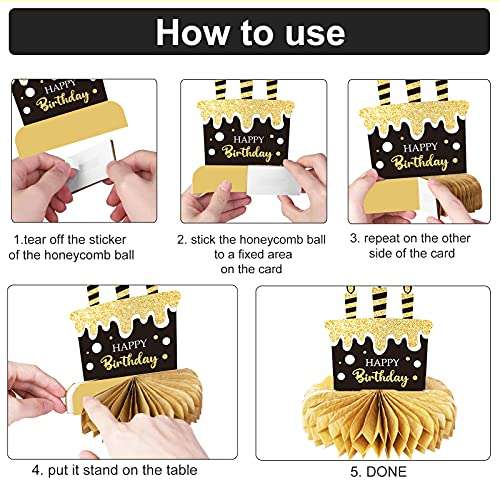 How to use

HAPPY Birthday

1.tear off the sticker of the honeycomb ball

HAPPY Birthday

2. stick the honeycomb ball to a fixed area on the card

HAPPY Birthday

3. repeat on the other side of the card

HAPPY Birthday

4. put it stand on the table

HAPPY Birthday

5. DONE