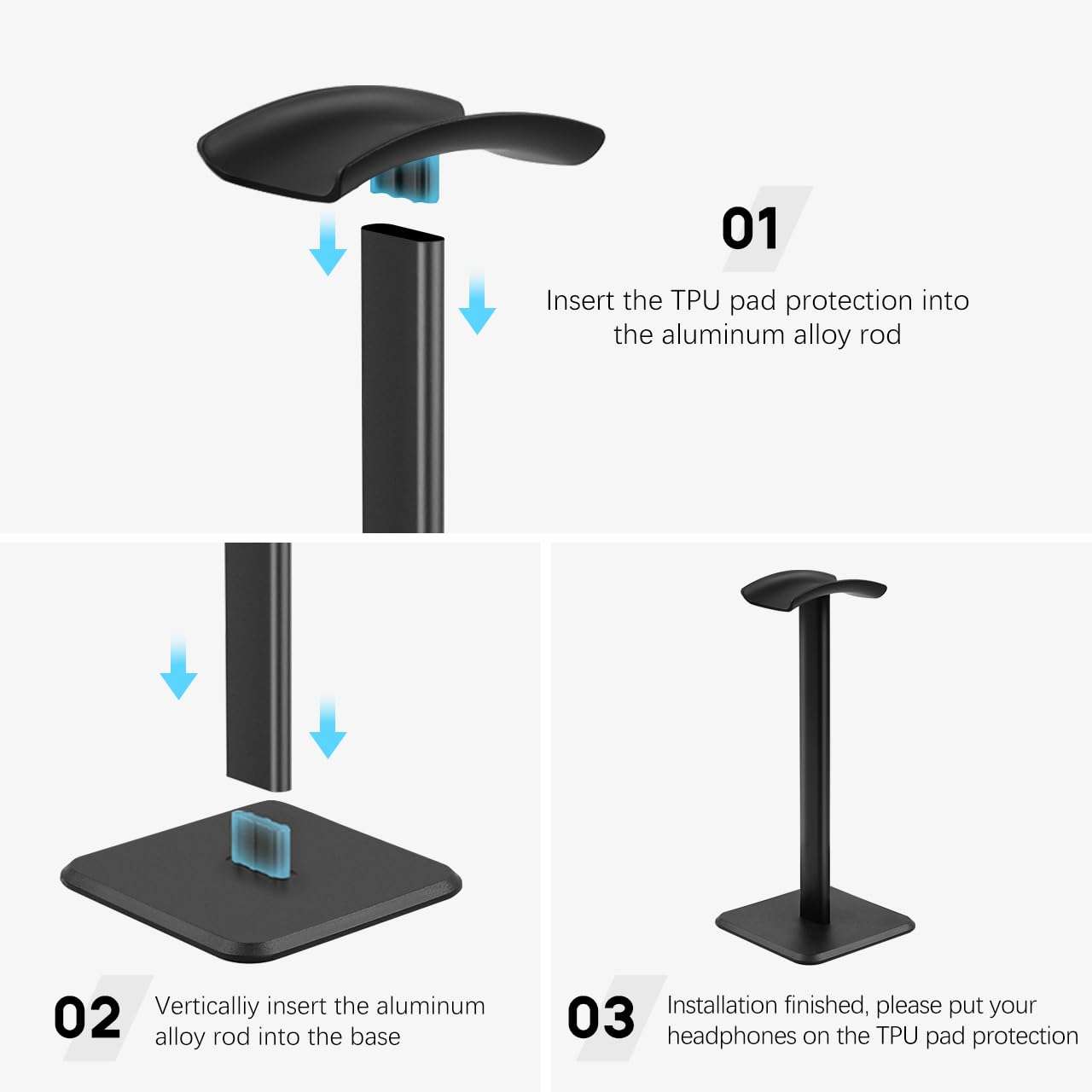 01

Insert the TPU pad protection into the aluminum alloy rod

02

Verticalliy insert the aluminum alloy rod into the base

03

Installation finished, please put your headphones on the TPU pad protection