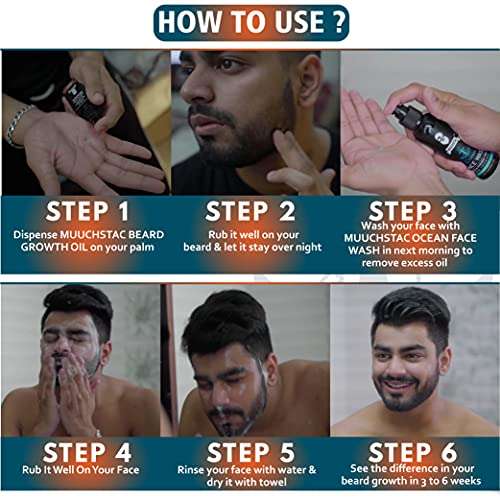 HOW TO USE ?

STEP 1
Dispense MUUCHSTAC BEARD GROWTH OIL on your palm

STEP 2
Rub it well on your beard & let it stay over night

STEP 3
Wash your face with MUUCHSTAC OCEAN FACE WASH in next morning to remove excess oil

STEP 4
Rub It Well On Your Face

STEP 5
Rinse your face with water & dry it with towel

STEP 6
See the difference in your beard growth in 3 to 6 weeks