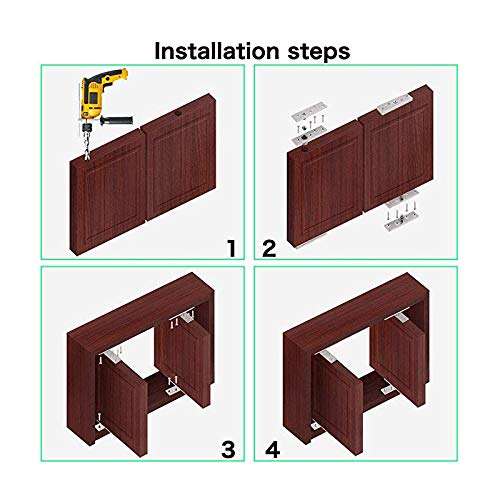 Installation steps

1

2

3

4