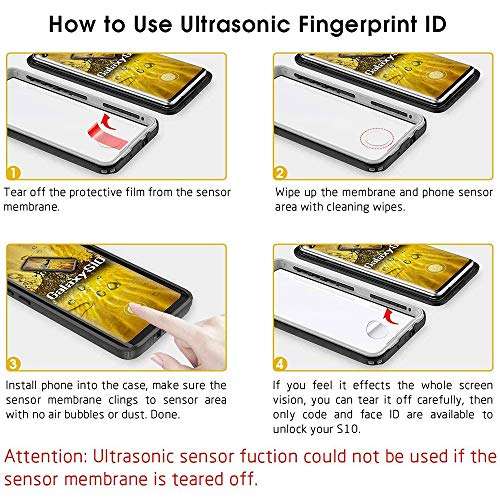 How to Use Ultrasonic Fingerprint ID

GalaxyS10

1

Tear off the protective film from the sensor membrane.

GalaxyS10

2

Wipe up the membrane and phone sensor area with cleaning wipes.

GalaxyS10

3

Install phone into the case, make sure the sensor membrane clings to sensor area with no air bubbles or dust. Done.

GalaxyS10

4

If you feel it effects the whole screen vision, you can tear it off carefully, then only code and face ID are available to unlock your S10.

Attention: Ultrasonic sensor fuction could not be used if the sensor membrane is teared off.