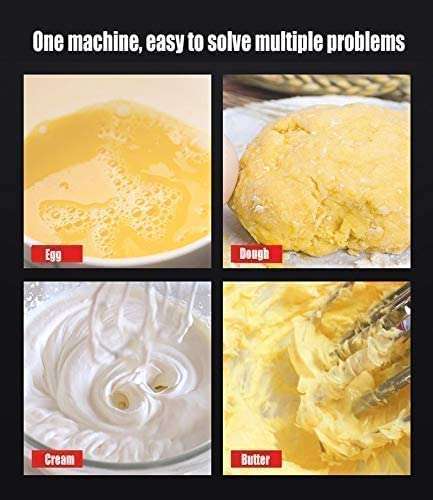 One machine, easy to solve multiple problems

Egg

Dough

Cream

Butter