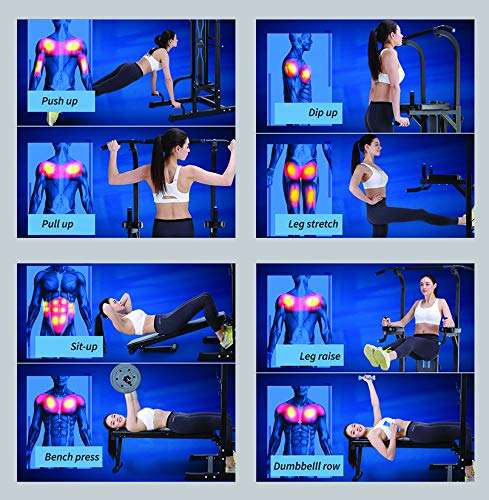 Push up

Pull up

Dip up

Leg stretch

Sit-up

Bench press

Leg raise

Dumbbelll row