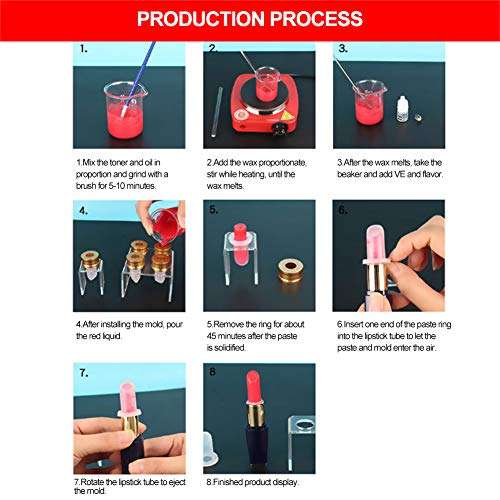 PRODUCTION PROCESS

1.

1.Mix the toner and oil in proportion and grind with a brush for 5-10 minutes.

2.

2.Add the wax proportionate, stir while heating, until the wax melts.

3.

3.After the wax melts, take the beaker and add VE and flavor.

4.

4.After installing the mold, pour the red liquid.

5.

5.Remove the ring for about 45 minutes after the paste is solidified.

6.

6.Insert one end of the paste ring into the lipstick tube to let the paste and mold enter the air.

7.

7.Rotate the lipstick tube to eject the mold.

8

8.Finished product display.