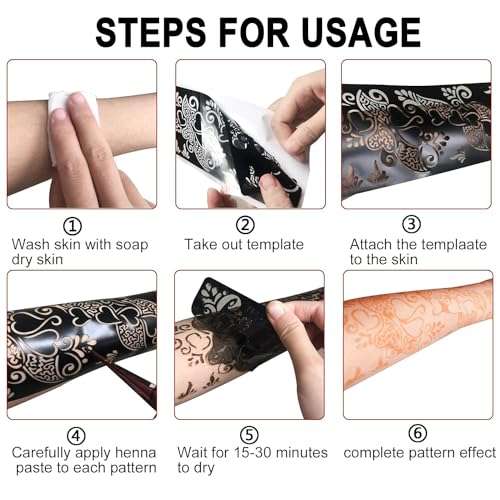 STEPS FOR USAGE

①
Wash skin with soap dry skin

②
Take out template

③
Attach the templaate to the skin

④
Carefully apply henna paste to each pattern

⑤
Wait for 15-30 minutes to dry

⑥
complete pattern effect