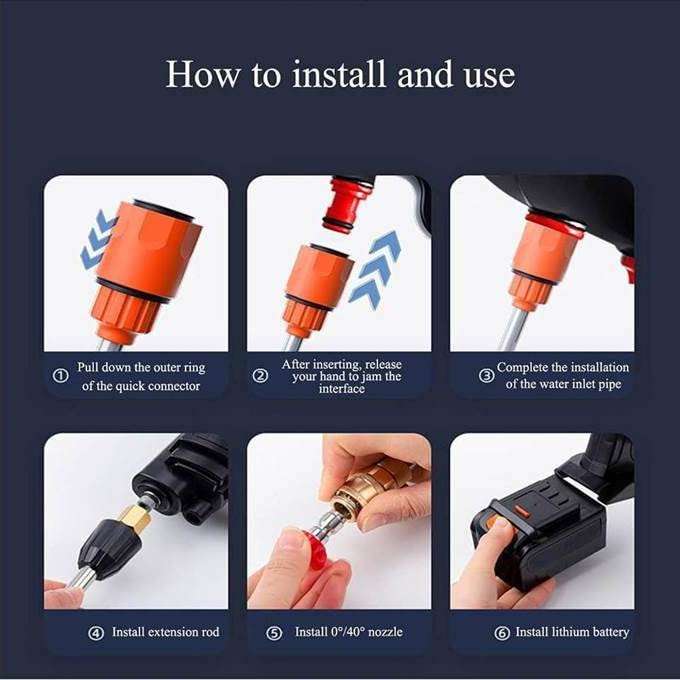 How to install and use

① Pull down the outer ring of the quick connector

② After inserting, release your hand to jam the interface

③ Complete the installation of the water inlet pipe

④ Install extension rod

⑤ Install 0°/40° nozzle

⑥ Install lithium battery