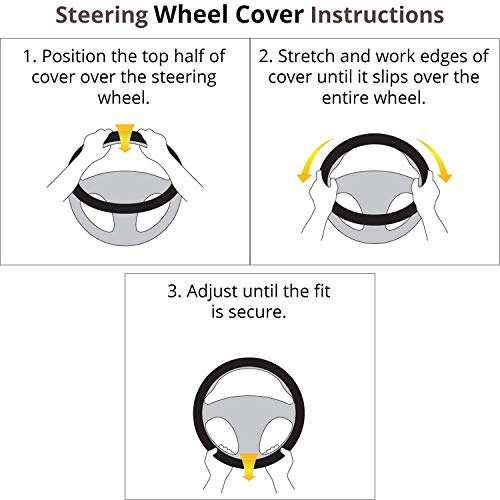 Steering Wheel Cover Instructions

1. Position the top half of cover over the steering wheel.

2. Stretch and work edges of cover until it slips over the entire wheel.

3. Adjust until the fit is secure.