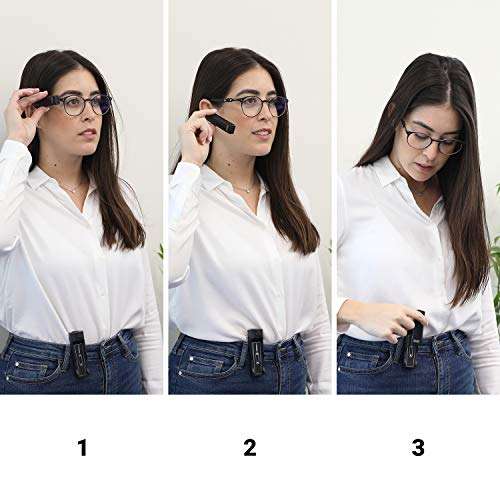 1

2

3