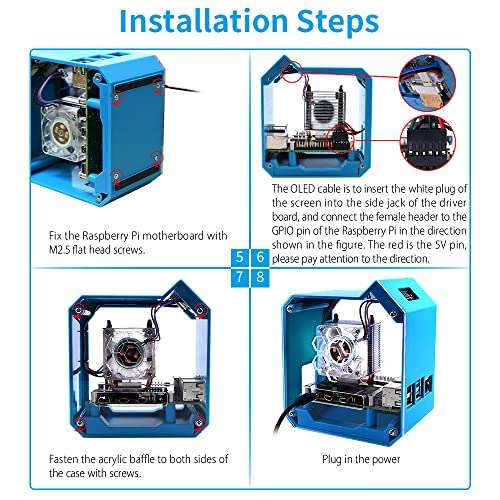 Installation Steps

Fix the Raspberry Pi motherboard with M2.5 flat head screws.

The OLED cable is to insert the white plug of the screen into the side jack of the driver board, and connect the female header to the GPIO pin of the Raspberry Pi in the direction shown in the figure. The red is the 5V pin, please pay attention to the direction.

5
6
7
8

Fasten the acrylic baffle to both sides of the case with screws.

Plug in the power