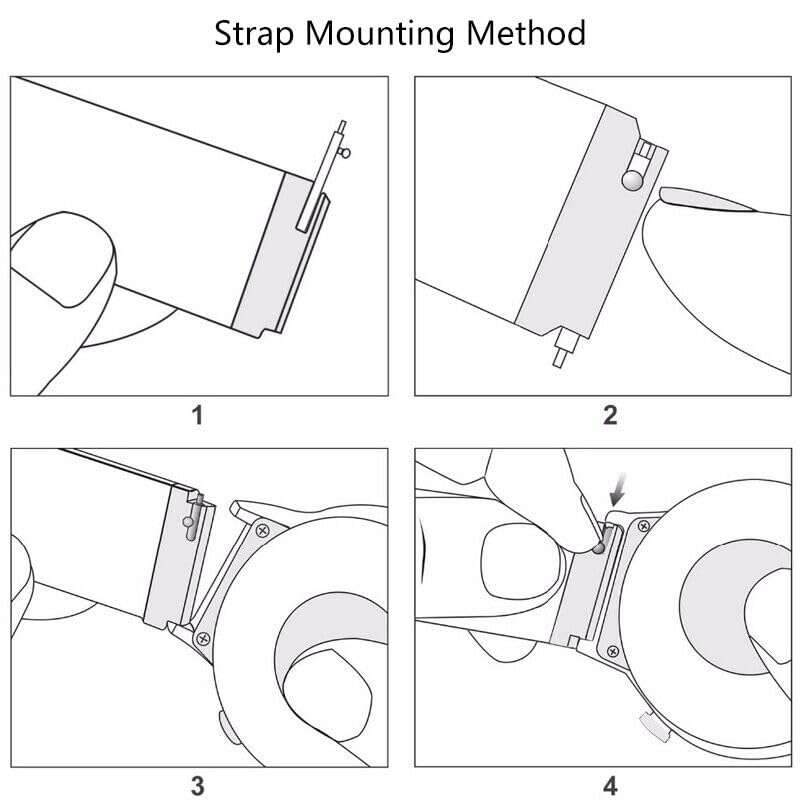 Strap Mounting Method

1

2

3

4