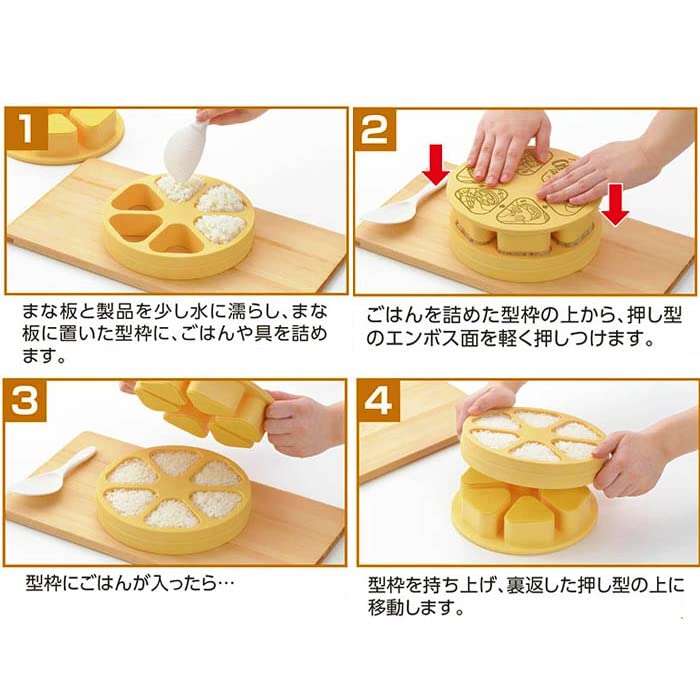 1

まな板と製品を少し水に濡らし、まな板に置いた型枠に、ごはんや具を詰めます。

2

ごはんを詰めた型枠の上から、押し型のエンボス面を軽く押しつけます。

3

型枠にごはんが入ったら…

4

型枠を持ち上げ、裏返した押し型の上に移動します。