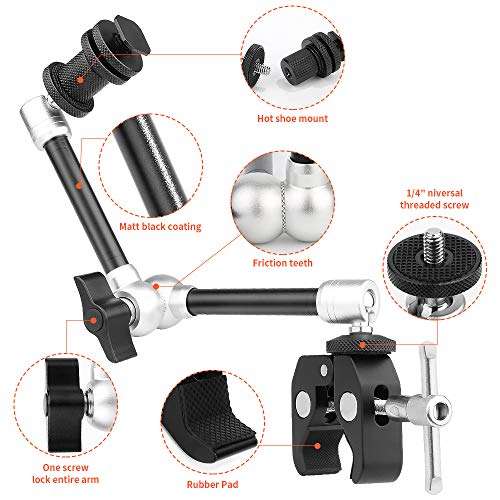 Hot shoe mount

Matt black coating

Friction teeth

1/4" niversal threaded screw

One screw lock entire arm

Rubber Pad