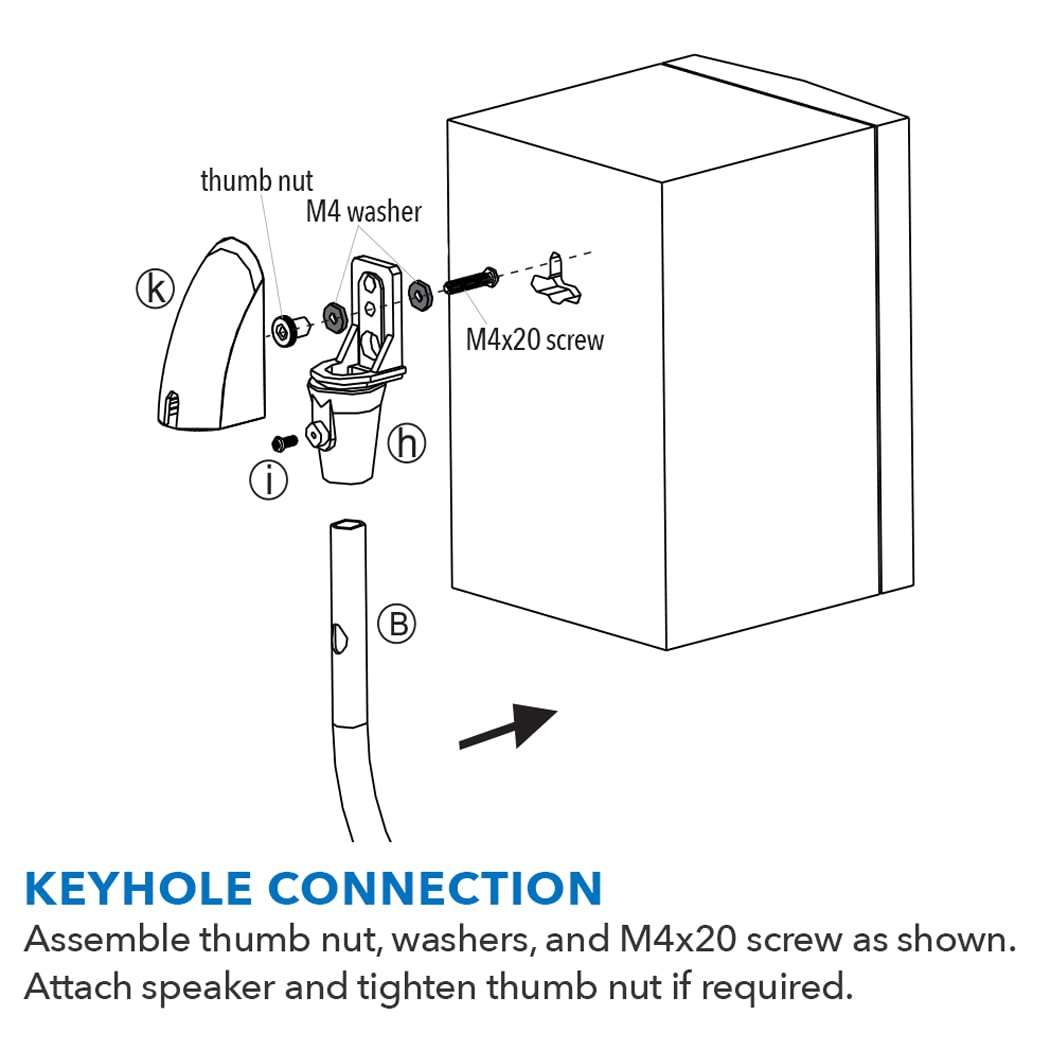 thumb nut
M4 washer
ⓚ
M4x20 screw
ⓗ
ⓘ
Ⓑ

KEYHOLE CONNECTION
Assemble thumb nut, washers, and M4x20 screw as shown. Attach speaker and tighten thumb nut if required.