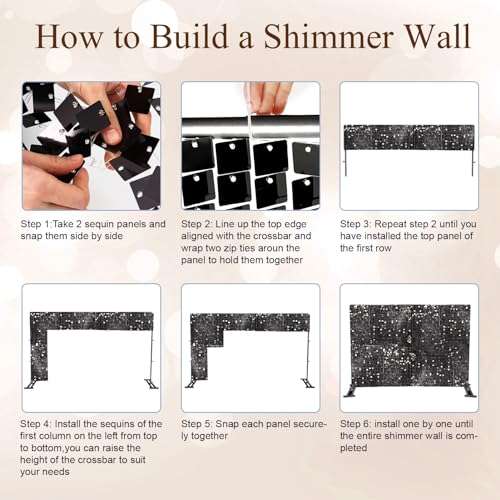 How to Build a Shimmer Wall

Step 1:Take 2 sequin panels and snap them side by side

Step 2: Line up the top edge aligned with the crossbar and wrap two zip ties aroun the panel to hold them together

Step 3: Repeat step 2 until you have installed the top panel of the first row

Step 4: Install the sequins of the first column on the left from top to bottom,you can raise the height of the crossbar to suit your needs

Step 5: Snap each panel securely together

Step 6: install one by one until the entire shimmer wall is completed