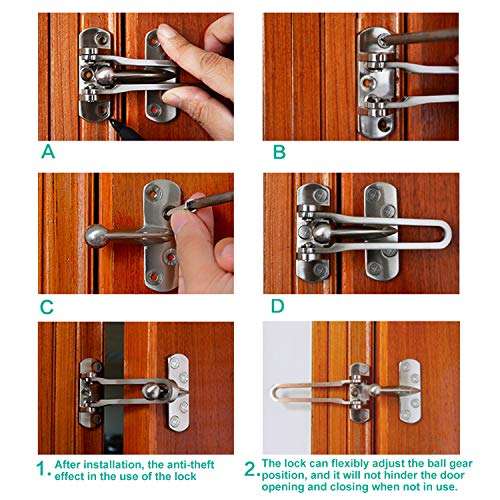 A

B

C

D

1. After installation, the anti-theft effect in the use of the lock

2. The lock can flexibly adjust the ball gear position, and it will not hinder the door opening and closing when not in use.