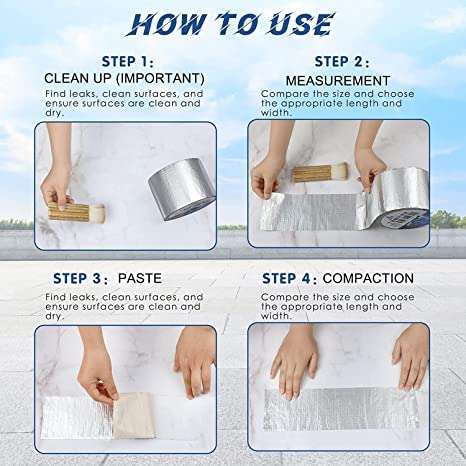 HOW TO USE

STEP 1:
CLEAN UP (IMPORTANT)
Find leaks, clean surfaces, and ensure surfaces are clean and dry.

STEP 2:
MEASUREMENT
Compare the size and choose the appropriate length and width.

STEP 3: PASTE
Find leaks, clean surfaces, and ensure surfaces are clean and dry.

STEP 4: COMPACTION
Compare the size and choose the appropriate length and width.