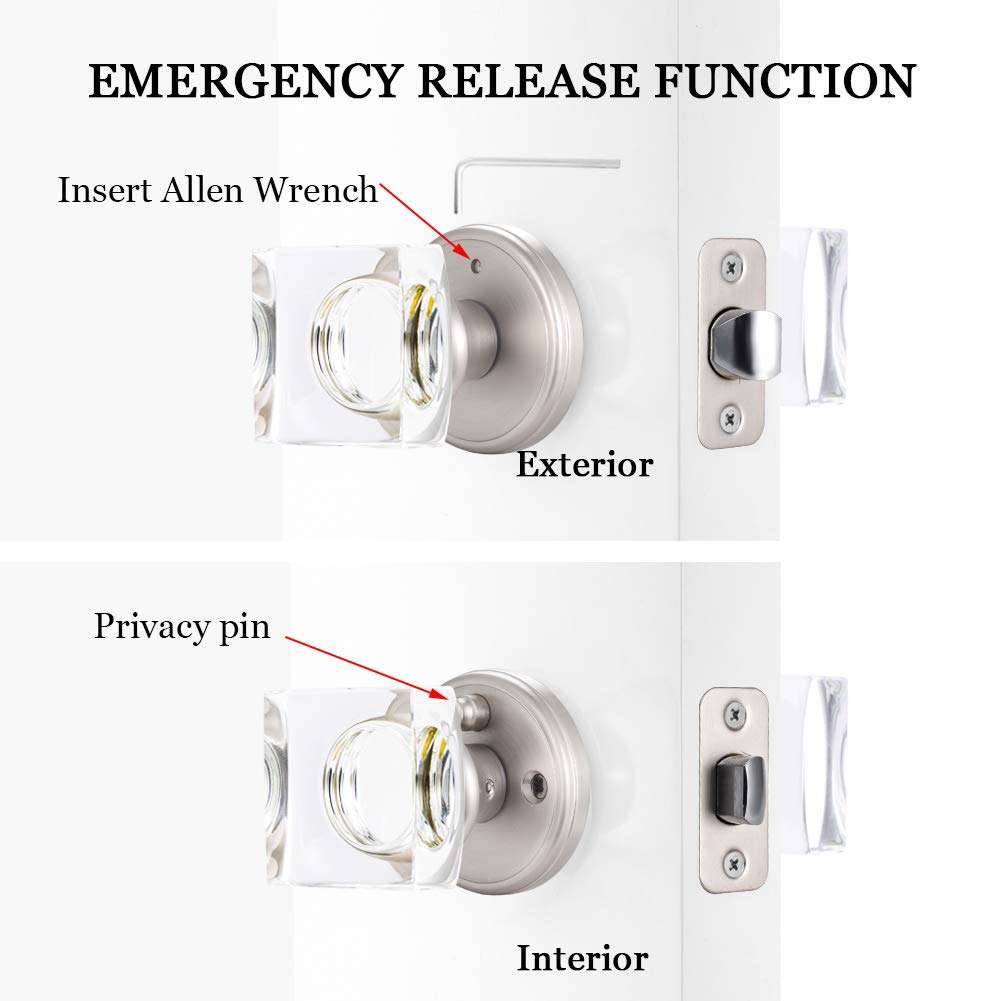 EMERGENCY RELEASE FUNCTION

Insert Allen Wrench

Exterior

Privacy pin

Interior