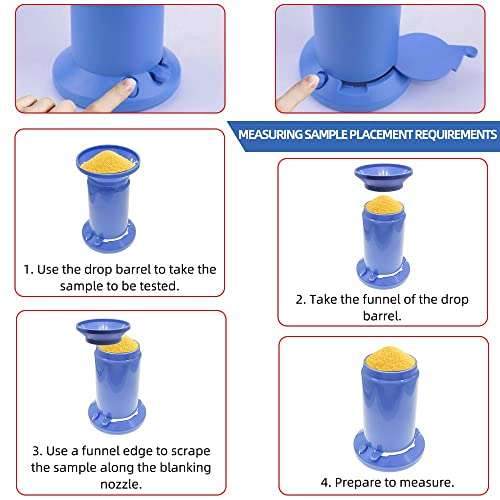 MEASURING SAMPLE PLACEMENT REQUIREMENTS

1. Use the drop barrel to take the sample to be tested.

2. Take the funnel of the drop barrel.

3. Use a funnel edge to scrape the sample along the blanking nozzle.

4. Prepare to measure.