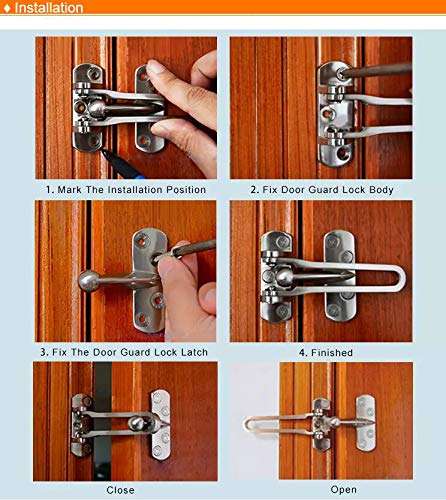 ♦ Installation

1. Mark The Installation Position

2. Fix Door Guard Lock Body

3. Fix The Door Guard Lock Latch

4. Finished

Close

Open