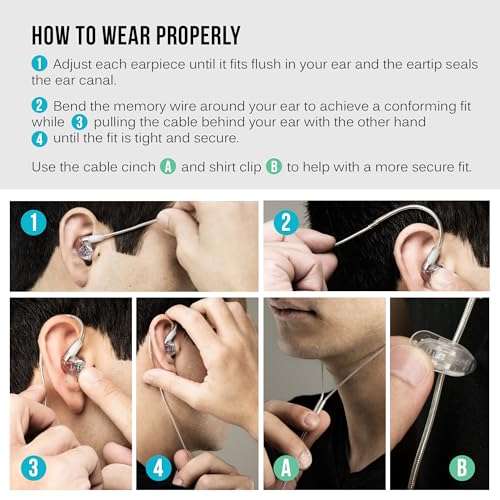 HOW TO WEAR PROPERLY

1 Adjust each earpiece until it fits flush in your ear and the eartip seals the ear canal.

2 Bend the memory wire around your ear to achieve a conforming fit while 3 pulling the cable behind your ear with the other hand 4 until the fit is tight and secure.

Use the cable cinch A and shirt clip B to help with a more secure fit.

1

2

3

4

A

B