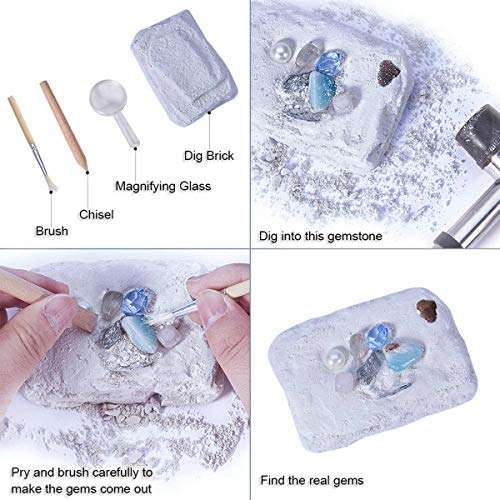 Dig Brick

Magnifying Glass

Chisel

Brush

Dig into this gemstone

Pry and brush carefully to make the gems come out

Find the real gems