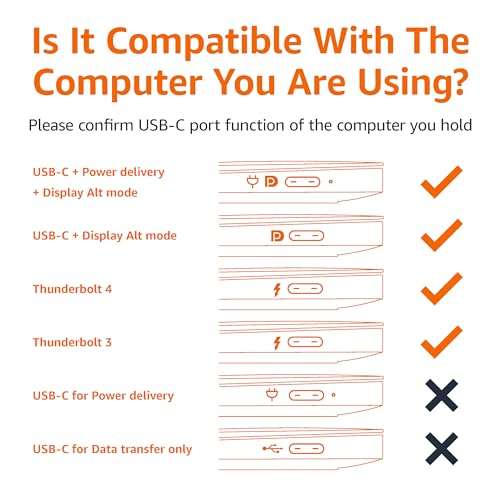 Is It Compatible With The Computer You Are Using?

Please confirm USB-C port function of the computer you hold

USB-C + Power delivery + Display Alt mode

USB-C + Display Alt mode

Thunderbolt 4

Thunderbolt 3

USB-C for Power delivery

USB-C for Data transfer only