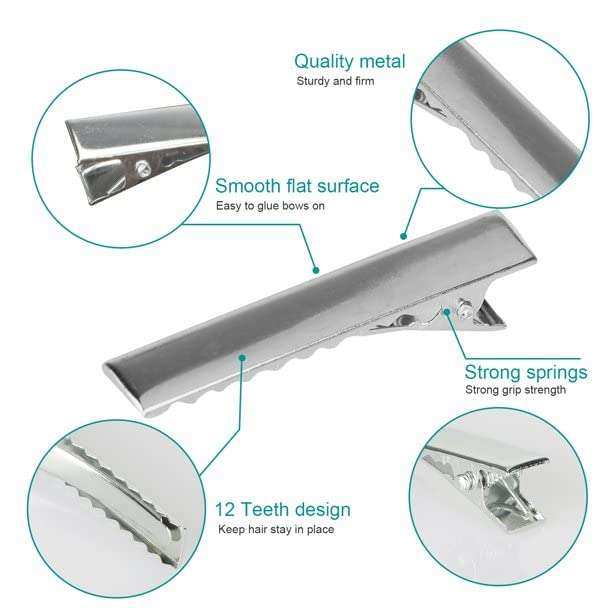 Quality metal
Sturdy and firm

Smooth flat surface
Easy to glue bows on

Strong springs
Strong grip strength

12 Teeth design
Keep hair stay in place