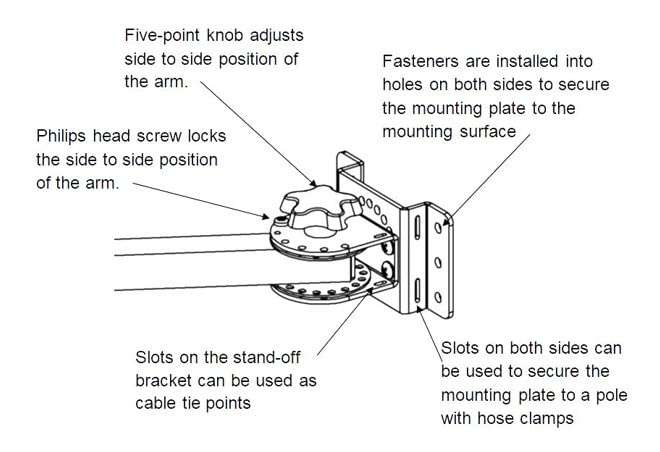 Five-point knob adjusts side to side position of the arm.

Fasteners are installed into holes on both sides to secure the mounting plate to the mounting surface

Philips head screw locks the side to side position of the arm.

Slots on the stand-off bracket can be used as cable tie points

Slots on both sides can be used to secure the mounting plate to a pole with hose clamps