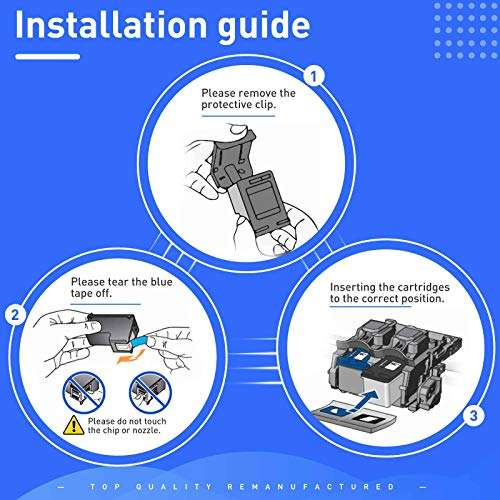 Installation guide

1

Please remove the protective clip.

2

Please tear the blue tape off.

Please do not touch the chip or nozzle.

Inserting the cartridges to the correct position.

3

— TOP QUALITY REMANUFACTURED —