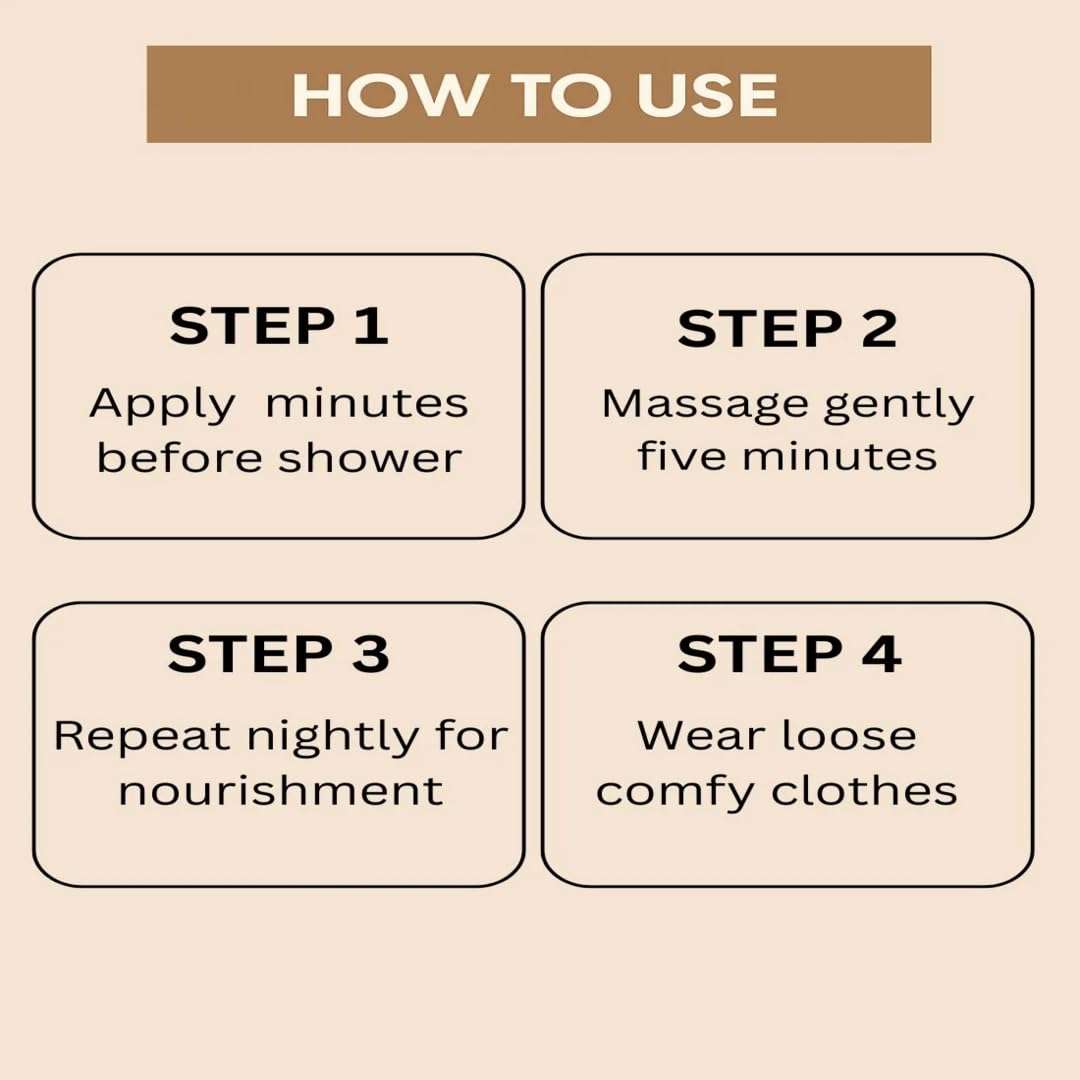 HOW TO USE

STEP 1
Apply  minutes before shower

STEP 2
Massage gently five minutes

STEP 3
Repeat nightly for nourishment

STEP 4
Wear loose comfy clothes