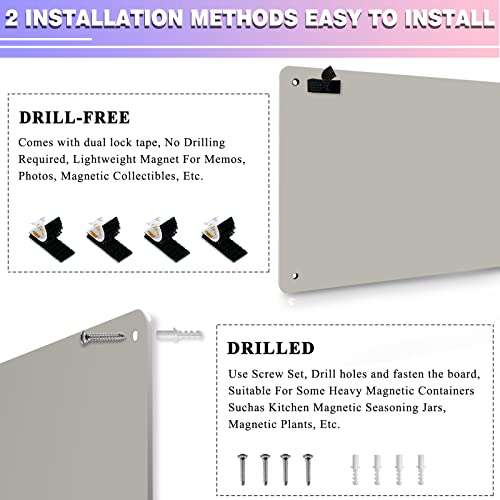 2 INSTALLATION METHODS EASY TO INSTALL

DRILL-FREE

Comes with dual lock tape, No Drilling Required, Lightweight Magnet For Memos, Photos, Magnetic Collectibles, Etc.

DRILLED

Use Screw Set, Drill holes and fasten the board, Suitable For Some Heavy Magnetic Containers Suchas Kitchen Magnetic Seasoning Jars, Magnetic Plants, Etc.