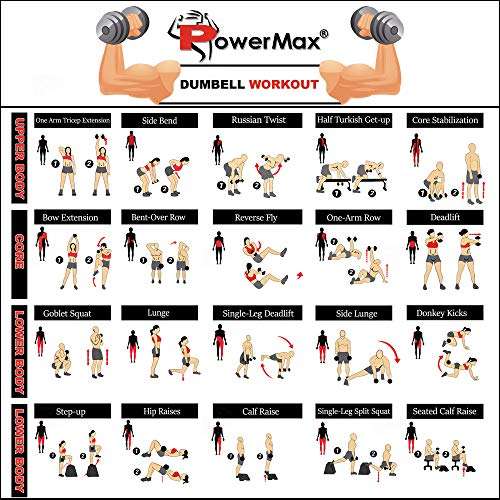 PowerMax®

DUMBELL WORKOUT

UPPER BODY

One Arm Tricep Extension
1 2

Side Bend
1 2

Russian Twist
1 2

Half Turkish Get-up
1 2

Core Stabilization
1 2

CORE

Bow Extension
1 2

Bent-Over Row
1 2

Reverse Fly

One-Arm Row
1 2

Deadlift

LOWER BODY

Goblet Squat

Lunge

Single-Leg Deadlift

Side Lunge

Donkey Kicks

LOWER BODY

Step-up
1 2

Hip Raises
1 2

Calf Raise
1 2

Single-Leg Split Squat
1 2

Seated Calf Raise
1 2