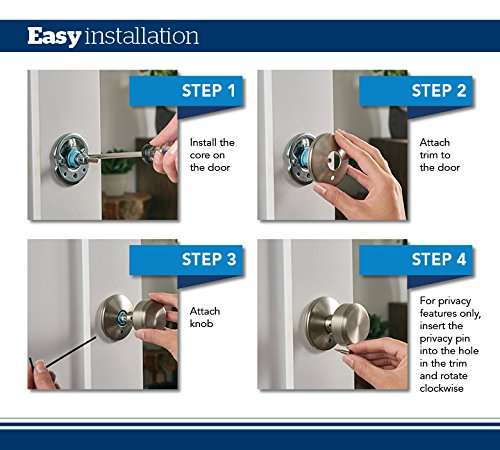 Easy installation

STEP 1

Install the core on the door

STEP 2

Attach trim to the door

STEP 3

Attach knob

STEP 4

For privacy features only, insert the privacy pin into the hole in the trim and rotate clockwise