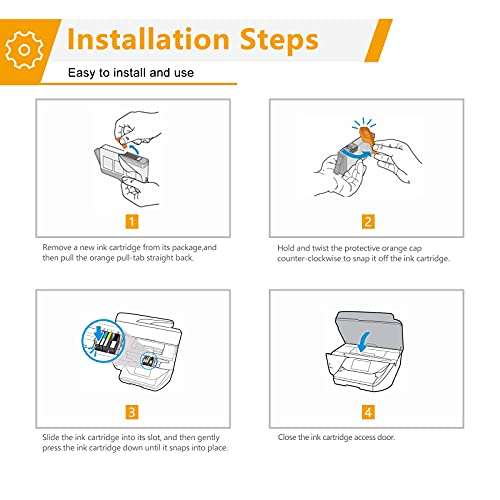 Installation Steps

Easy to install and use

1

Remove a new ink cartridge from its package,and then pull the orange pull-tab straight back.

2

Hold and twist the protective orange cap counter-clockwise to snap it off the ink cartridge.

3

Slide the ink cartridge into its slot, and then gently press the ink cartridge down until it snaps into place.

4

Close the ink cartridge access door.