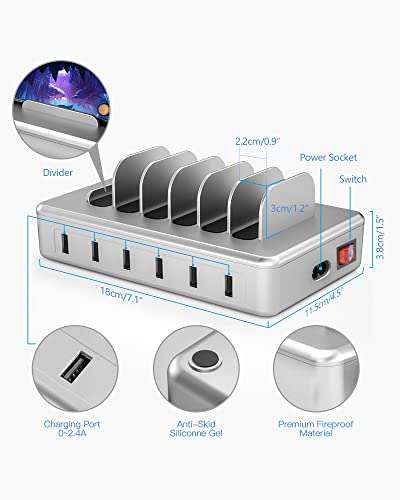 Divider

2.2cm/0.9"

Power Socket

Switch

3cm/1.2"

3.8cm/1.5"

18cm/7.1"

11.5cm/4.5"

Charging Port
0~2.4A

Anti-Skid
Siliconne Gel

Premium Fireproof
Material