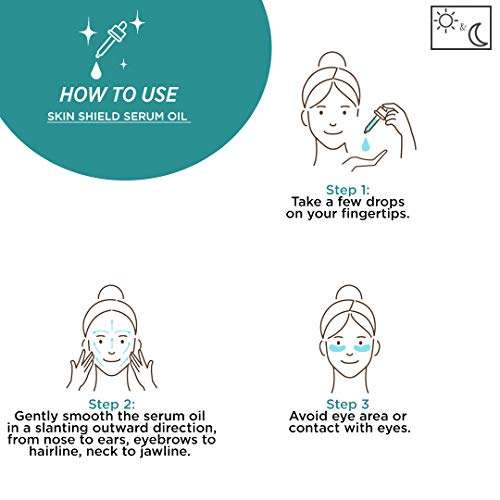 HOW TO USE
SKIN SHIELD SERUM OIL

&

Step 1:
Take a few drops on your fingertips.

Step 2:
Gently smooth the serum oil in a slanting outward direction, from nose to ears, eyebrows to hairline, neck to jawline.

Step 3
Avoid eye area or contact with eyes.