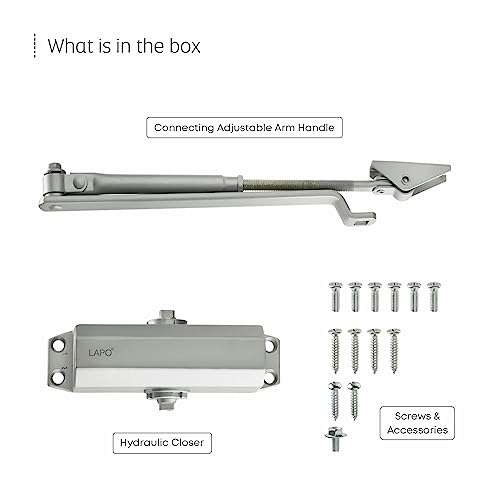 What is in the box

Connecting Adjustable Arm Handle

LAPO

Hydraulic Closer

Screws & Accessories