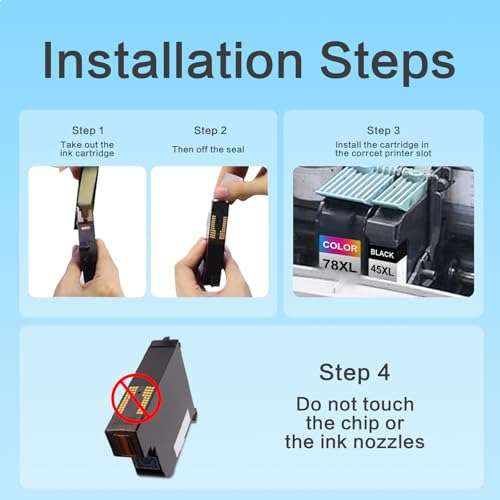 Installation Steps

Step 1
Take out the ink cartridge

Step 2
Then off the seal

Step 3
Install the cartridge in the corrcet printer slot

COLOR
78XL

BLACK
45XL

Step 4
Do not touch the chip or the ink nozzles